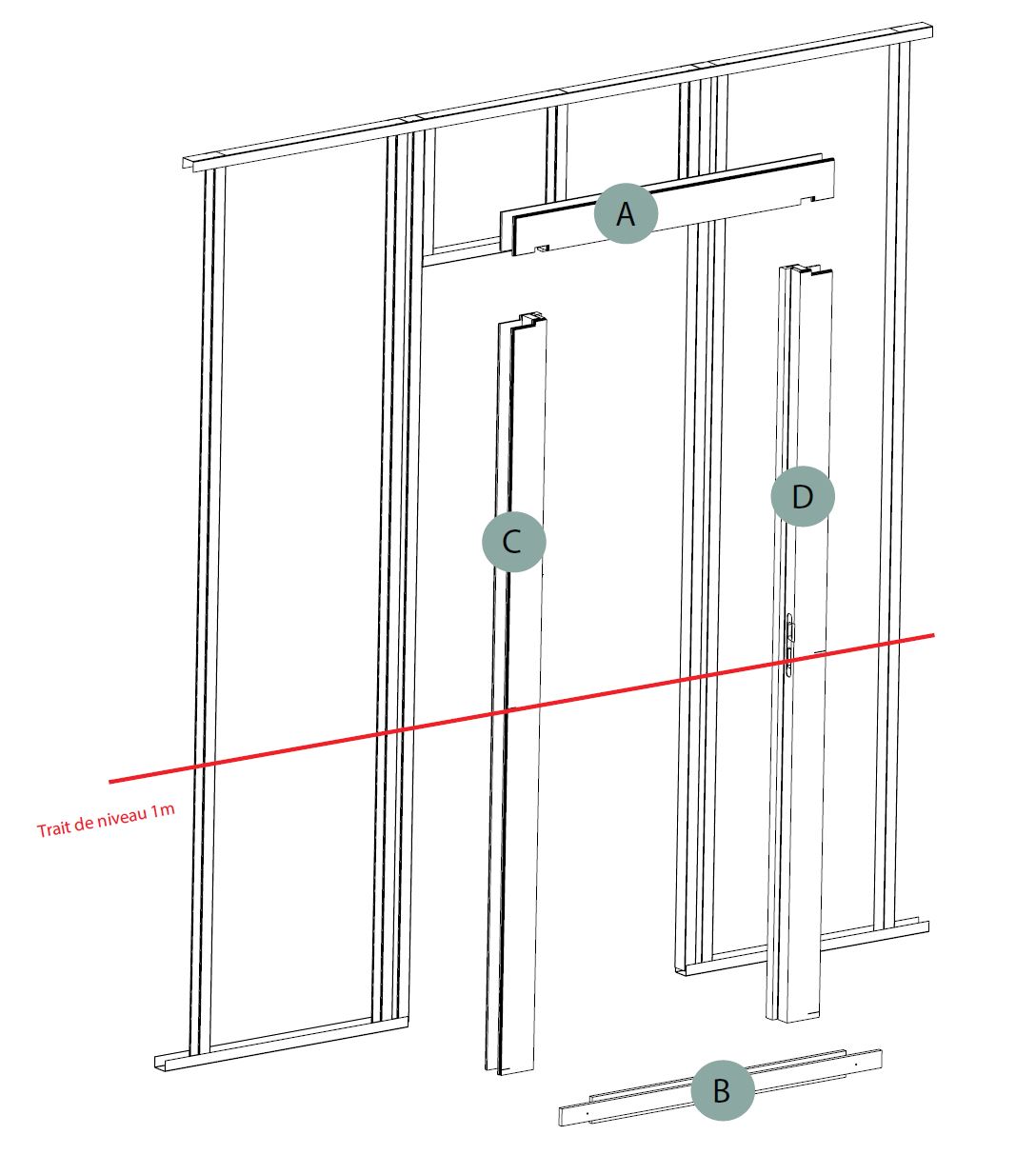 A

C

D

Trait de niveau 1m

B